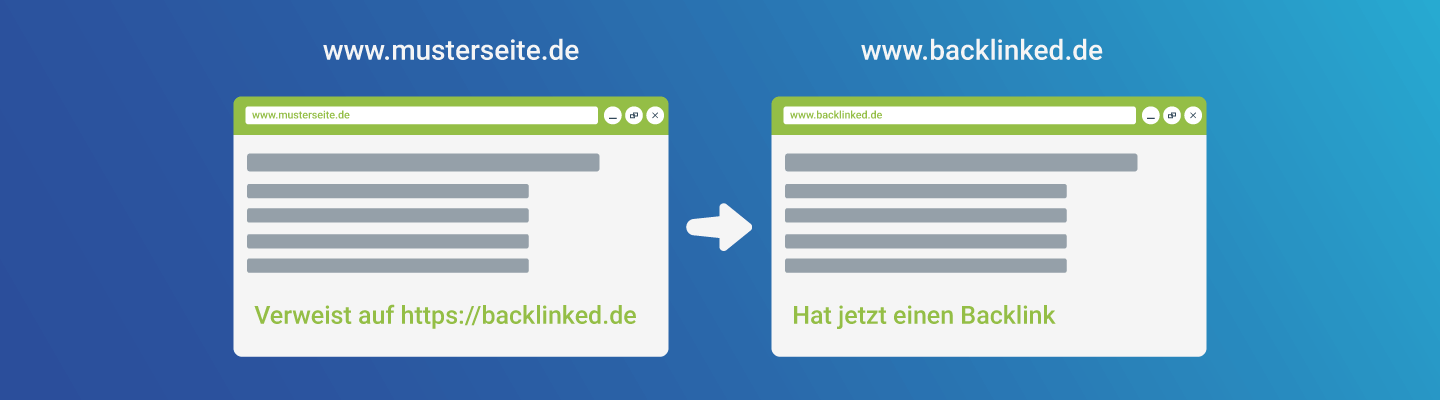 www.musterseite.de

www.musterseite.de

Verweist auf https://backlinked.de

www.backlinked.de

www.backlinked.de

Hat jetzt einen Backlink